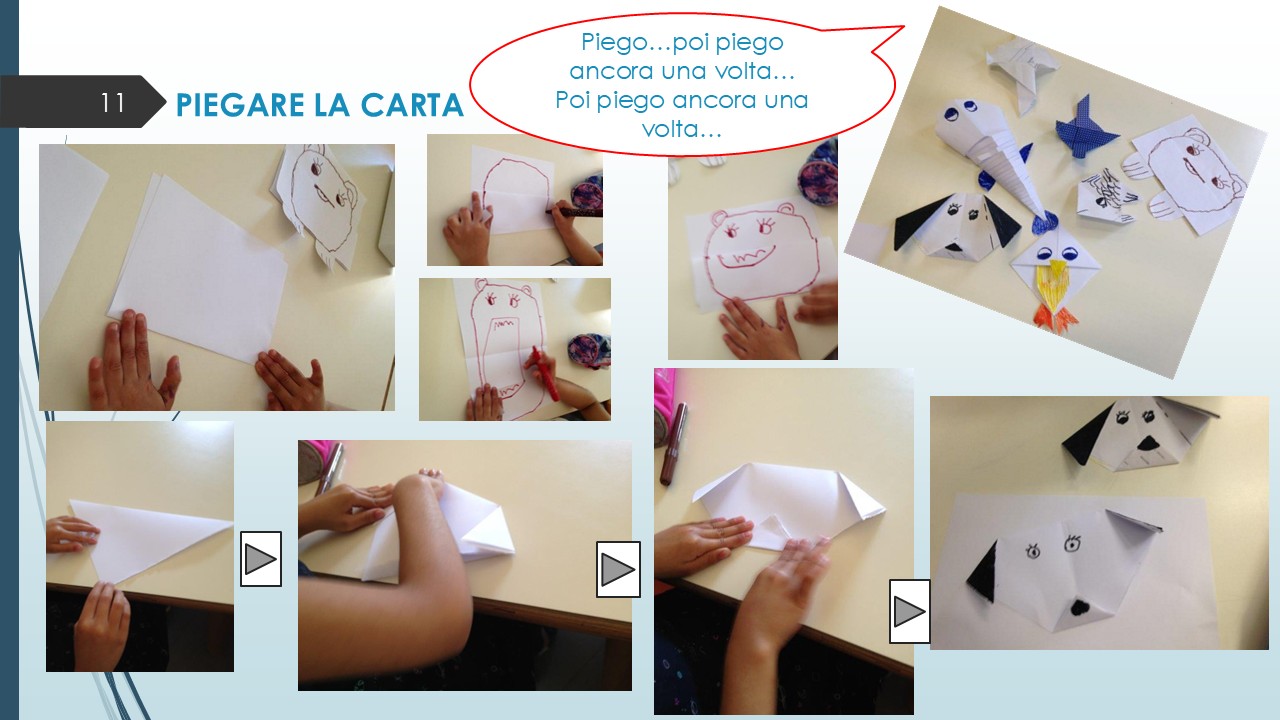 11

PIEGARE LA CARTA

Piego…poi piego ancora una volta… Poi piego ancora una volta…