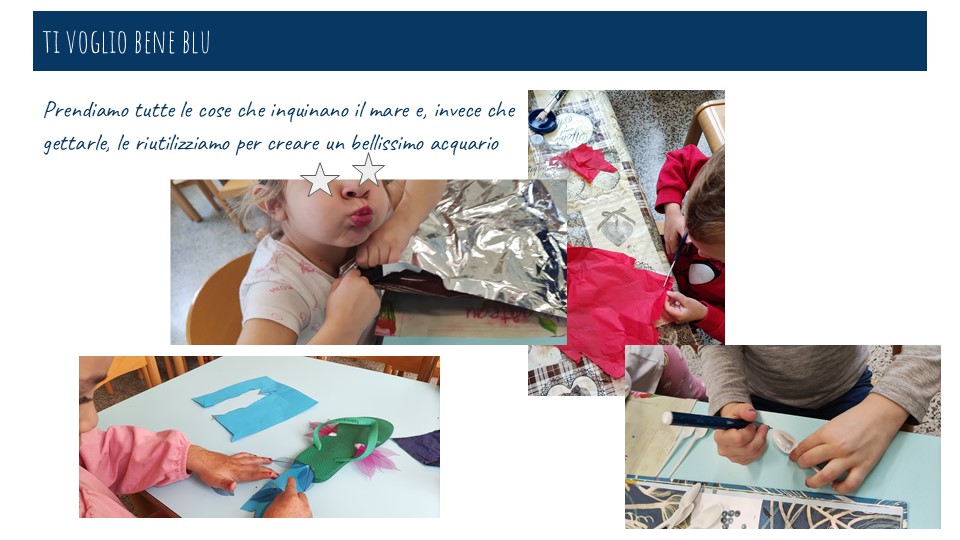 TI VOGLIO BENE BLU

Prendiamo tutte le cose che inquinano il mare e, invece che gettarle, le riutilizziamo per creare un bellissimo acquario