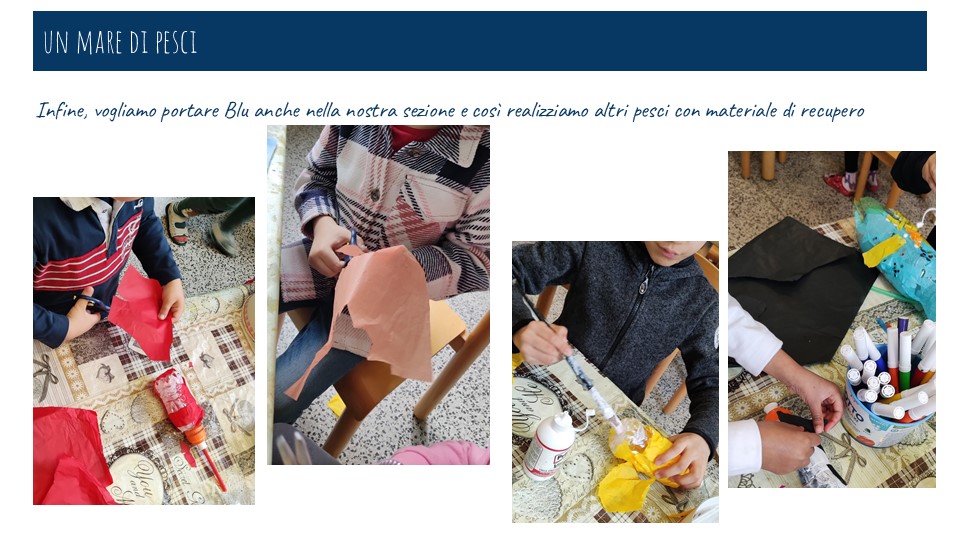 UN MARE DI PESCI

Infine, vogliamo portare Blu anche nella nostra sezione e così realizziamo altri pesci con materiale di recupero