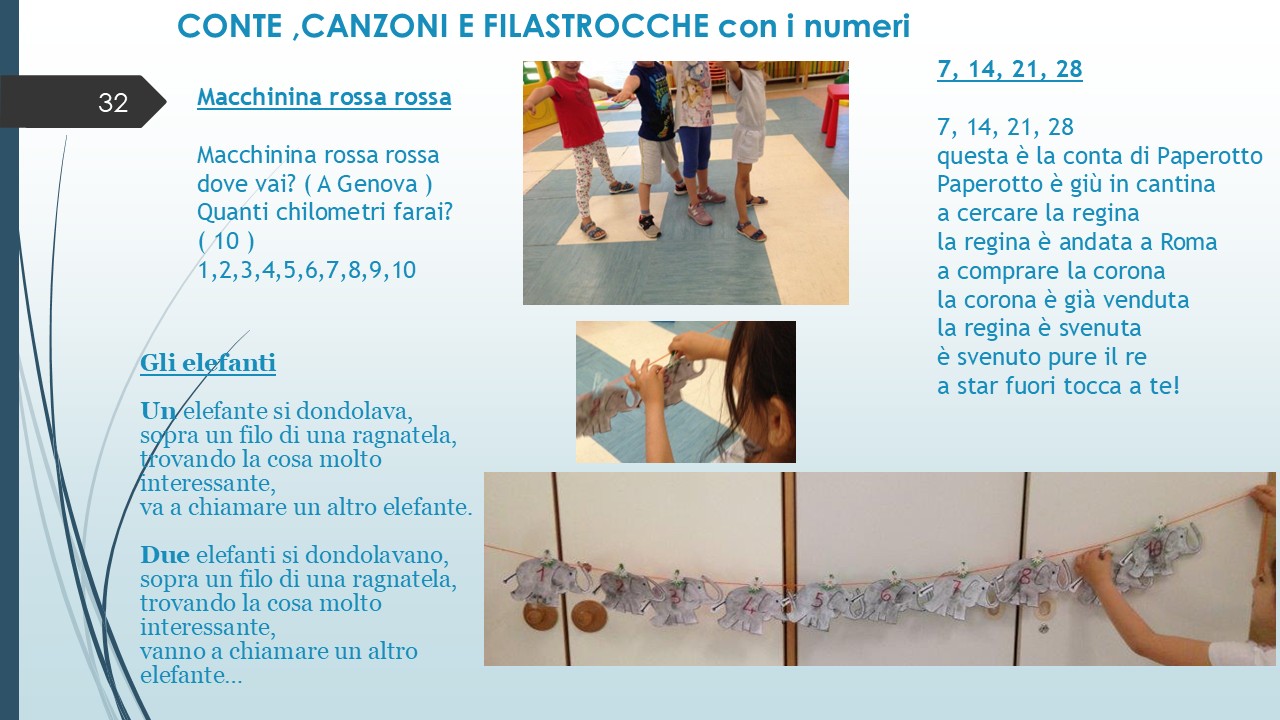 CONTE ,CANZONI E FILASTROCCHE con i numeri

32

Macchinina rossa rossa

Macchinina rossa rossa
dove vai? ( A Genova )
Quanti chilometri farai?
( 10 )
1,2,3,4,5,6,7,8,9,10

Gli elefanti

Un elefante si dondolava,
sopra un filo di una ragnatela,
trovando la cosa molto interessante,
va a chiamare un altro elefante.

Due elefanti si dondolavano,
sopra un filo di una ragnatela,
trovando la cosa molto interessante,
vanno a chiamare un altro elefante...

7, 14, 21, 28

7, 14, 21, 28
questa è la conta di Paperotto
Paperotto è giù in cantina
a cercare la regina
la regina è andata a Roma
a comprare la corona
la corona è già venduta
la regina è svenuta
è svenuto pure il re
a star fuori tocca a te!

1 2 3 4 5 6 7 8 9 10